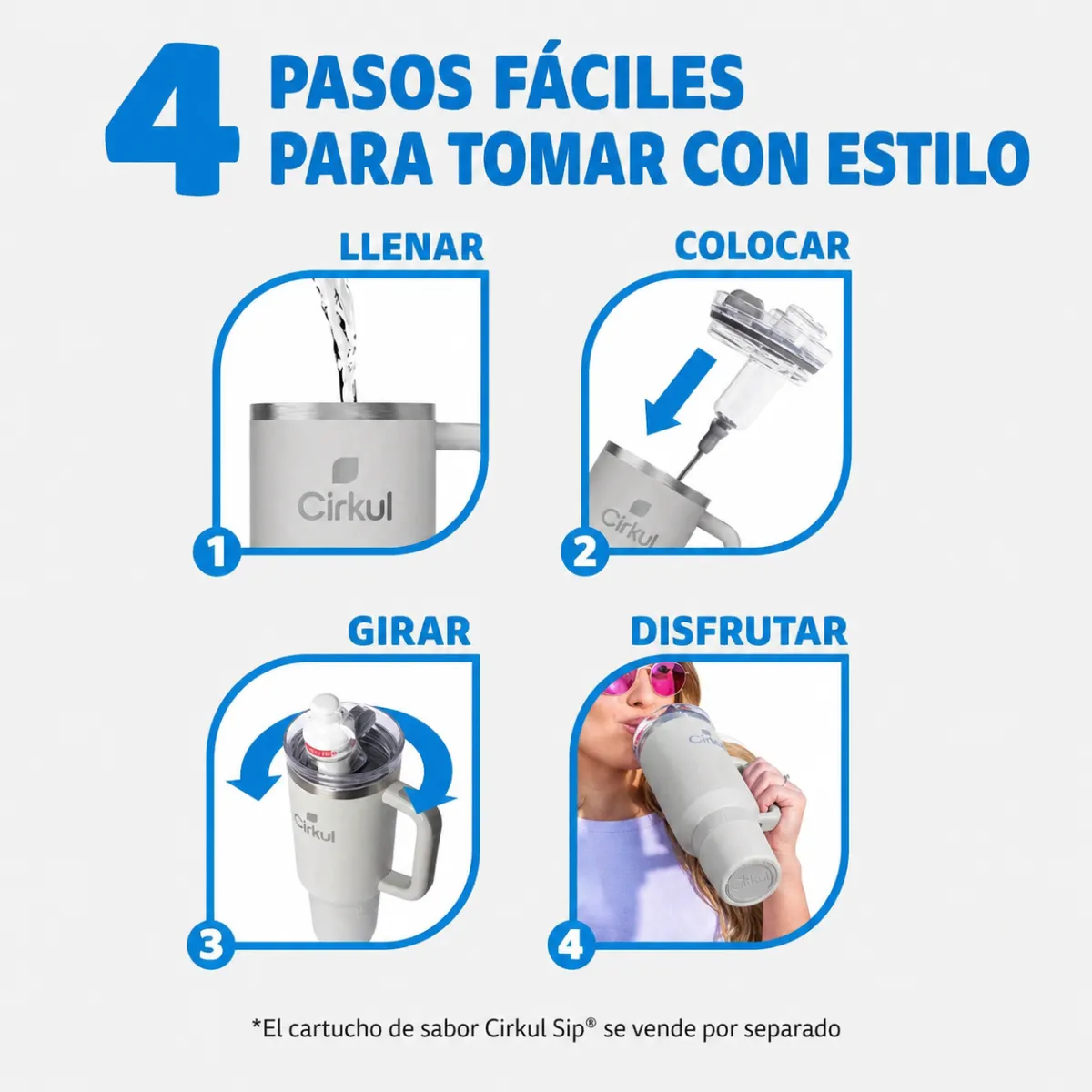 4 PASOS FÁCILES
PARA TOMAR CON ESTILO

LLENAR

Cirkul

1

COLOCAR

Cirkul

2

GIRAR

Cirkul

3

DISFRUTAR

Cirkul

4

*El cartucho de sabor Cirkul Sip® se vende por separado